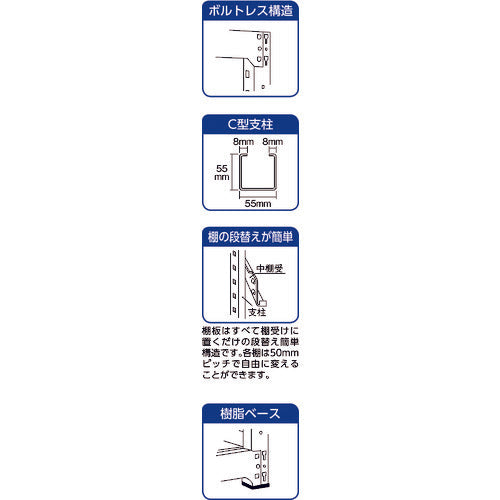 ボルトレス構造

C型支柱

8mm 8mm

55 mm

55mm

棚の段替えが簡単

中棚受

支柱

棚板はすべて棚受けに置くだけの段替え簡単構造です。各棚は50mmピッチで自由に変えることができます。

樹脂ベース