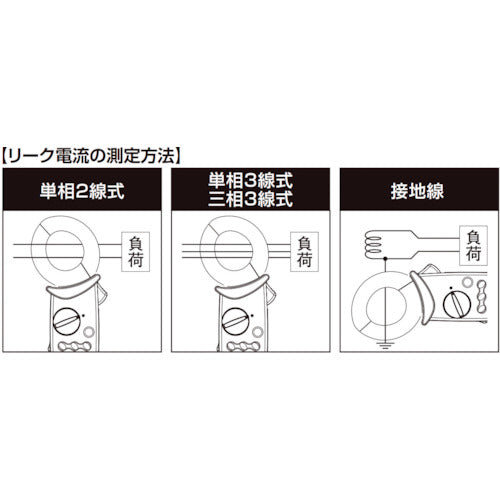 【リーク電流の測定方法】

単相2線式

負荷

単相3線式
三相3線式

負荷

接地線

負荷