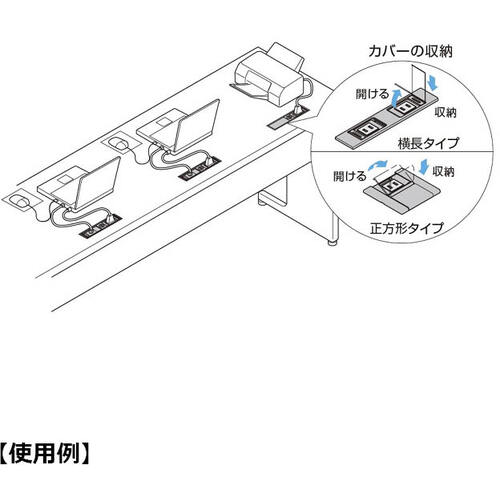 カバーの収納

開ける

収納

横長タイプ

開ける

収納

正方形タイプ

【使用例】