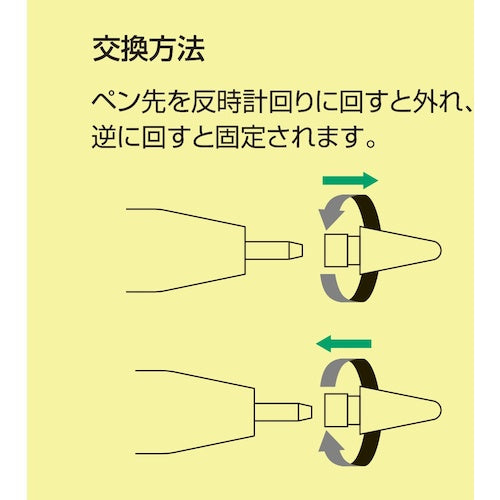 交換方法

ペン先を反時計回りに回すと外れ、逆に回すと固定されます。