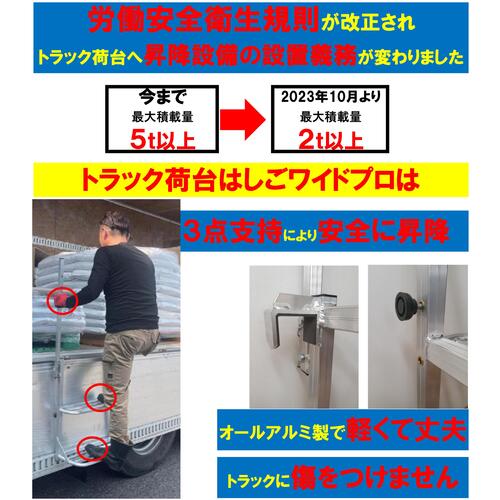 労働安全衛生規則が改正され

トラック荷台へ昇降設備の設置義務が変わりました

今まで
最大積載量
5t以上

2023年10月より
最大積載量
2t以上

トラック荷台はしごワイドプロは

3点支持により安全に昇降

オールアルミ製で軽くて丈夫

トラックに傷をつけません