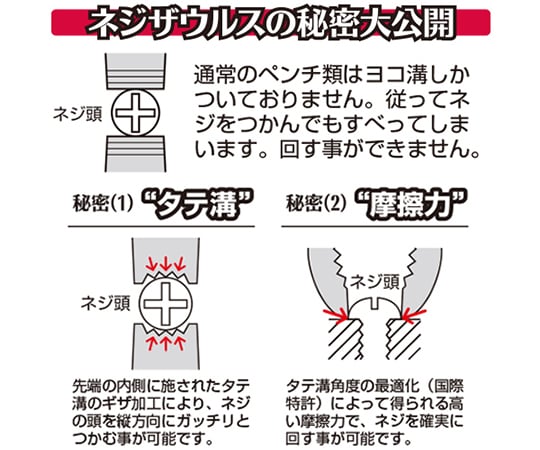 ネジザウルスの秘密大公開

ネジ頭

通常のペンチ類はヨコ溝しかついておりません。従ってネジをつかんでもすべってしまいます。回す事ができません。

秘密(1) “タテ溝”

ネジ頭

先端の内側に施されたタテ溝のギザ加工により、ネジの頭を縦方向にガッチリとつかむ事が可能です。

秘密(2) “摩擦力”

ネジ頭

タテ溝角度の最適化（国際特許）によって得られる高い摩擦力で、ネジを確実に回す事が可能です。