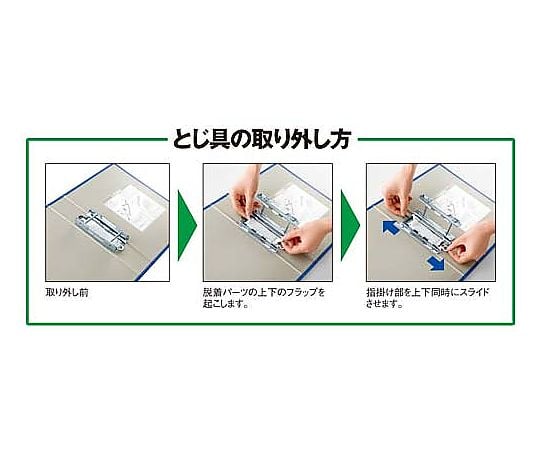 とじ具の取り外し方

取り外し前

脱着パーツの上下のフラップを起こします。

指掛け部を上下同時にスライドさせます。