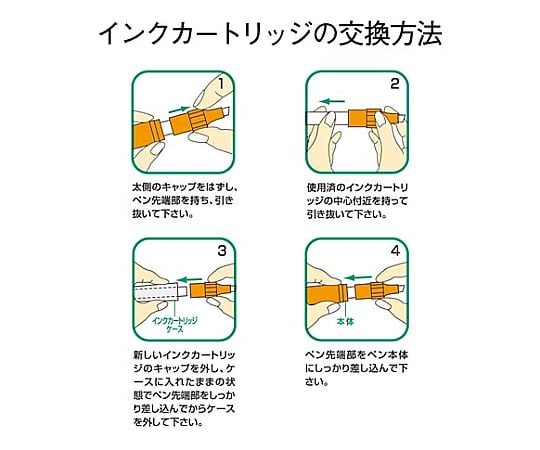 インクカートリッジの交換方法

1

太側のキャップをはずし、ペン先端部を持ち、引き抜いて下さい。

2

使用済のインクカートリッジの中心付近を持って引き抜いて下さい。

3

インクカートリッジケース

新しいインクカートリッジのキャップを外し、ケースに入れたままの状態でペン先端部をしっかり差し込んでからケースを外して下さい。

4

本体

ペン先端部をペン本体にしっかり差し込んで下さい。