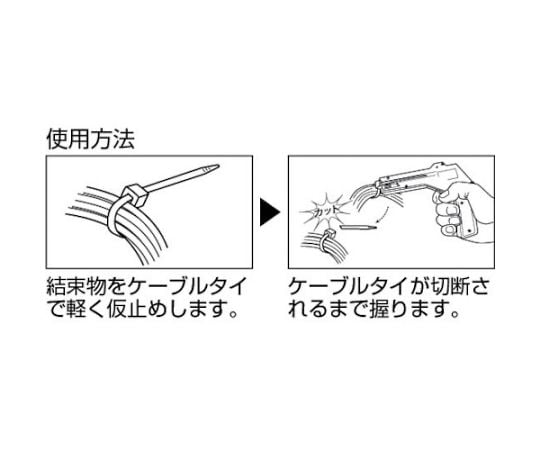 使用方法

結束物をケーブルタイで軽く仮止めします。

カット

ケーブルタイが切断されるまで握ります。