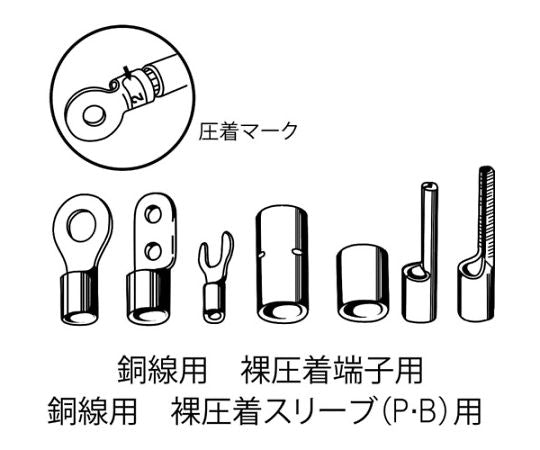 2

圧着マーク

銅線用　裸圧着端子用
銅線用　裸圧着スリーブ(P·B)用