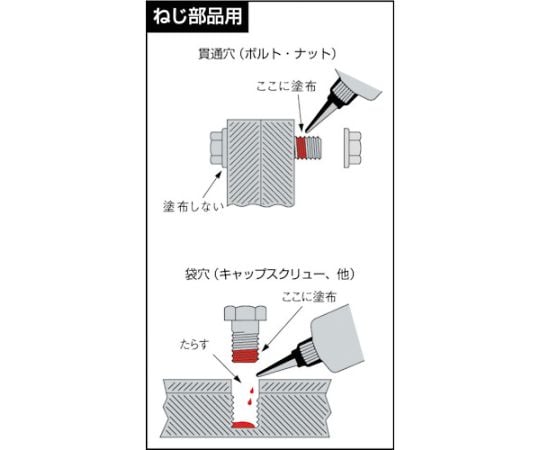 ねじ部品用

貫通穴（ボルト・ナット）

ここに塗布

塗布しない

袋穴（キャップスクリュー、他）

ここに塗布

たらす