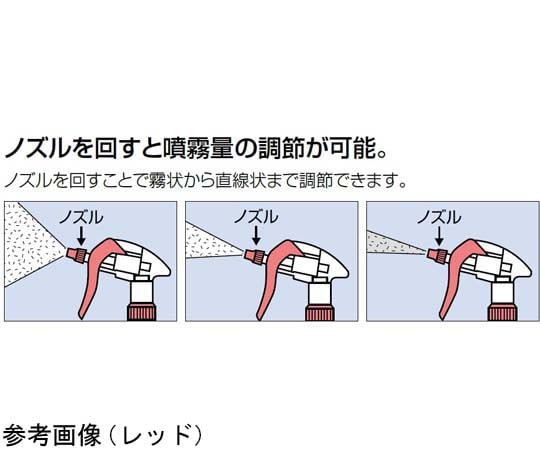 ノズルを回すと噴霧量の調節が可能。

ノズルを回すことで霧状から直線状まで調節できます。

ノズル

ノズル

ノズル

参考画像（レッド）