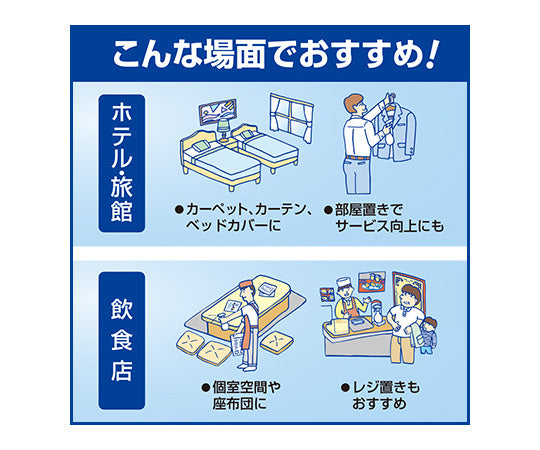 こんな場面でおすすめ!

ホテル・旅館

●カーペット、カーテン、ベッドカバーに

●部屋置きでサービス向上にも

飲食店

●個室空間や座布団に

●レジ置きもおすすめ