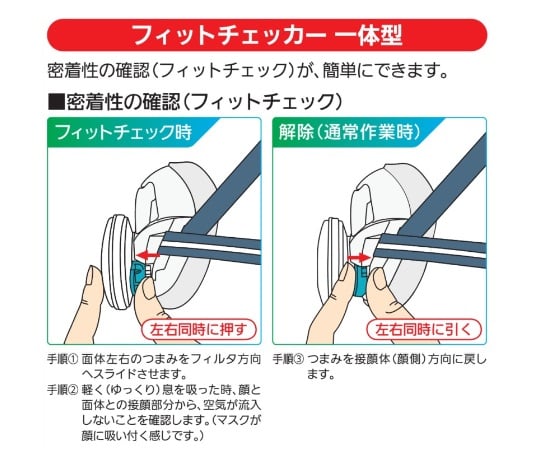 フィットチェッカー 一体型

密着性の確認（フィットチェック）が、簡単にできます。

■密着性の確認（フィットチェック）

フィットチェック時

左右同時に押す

手順① 面体左右のつまみをフィルタ方向へスライドさせます。

手順② 軽く（ゆっくり）息を吸った時、顔と面体との接顔部分から、空気が流入しないことを確認します。（マスクが顔に吸い付く感じです。）

解除（通常作業時）

左右同時に引く

手順③ つまみを接顔体（顔側）方向に戻します。