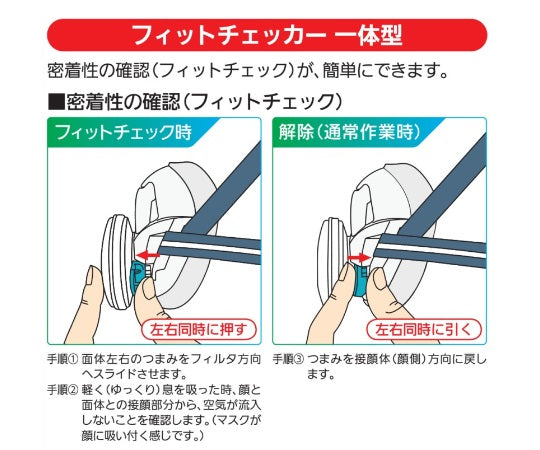 フィットチェッカー 一体型

密着性の確認(フィットチェック)が、簡単にできます。

■密着性の確認(フィットチェック)

フィットチェック時

左右同時に押す

手順① 面体左右のつまみをフィルタ方向へスライドさせます。

手順② 軽く(ゆっくり)息を吸った時、顔と面体との接顔部分から、空気が流入しないことを確認します。(マスクが顔に吸い付く感じです。)

解除(通常作業時)

左右同時に引く

手順③ つまみを接顔体(顔側)方向に戻します。