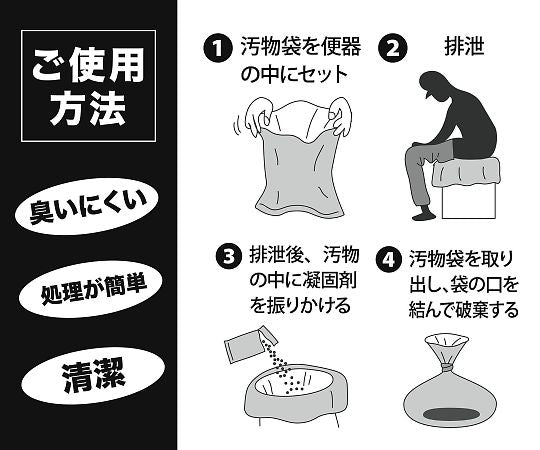 ご使用方法

臭いにくい

処理が簡単

清潔

1 汚物袋を便器の中にセット

2 排泄

3 排泄後、汚物の中に凝固剤を振りかける

4 汚物袋を取り出し、袋の口を結んで破棄する