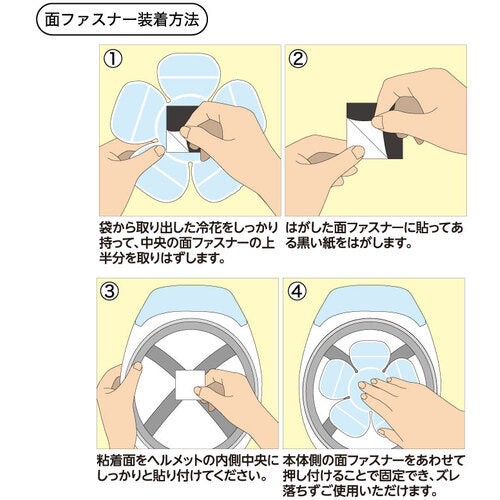 面ファスナー装着方法

①

袋から取り出した冷花をしっかり持って、中央の面ファスナーの上半分を取りはずします。

②

はがした面ファスナーに貼ってある黒い紙をはがします。

③

粘着面をヘルメットの内側中央にしっかりと貼り付けてください。

④

本体側の面ファスナーをあわせて押し付けることで固定でき、ズレ落ちずご使用いただけます。