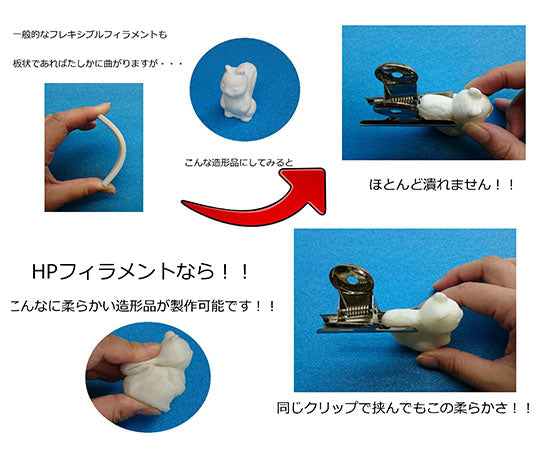 一般的なフレキシブルフィラメントも

板状であればたしかに曲がりますが・・・

こんな造形品にしてみると

ほとんど潰れません！！

HPフィラメントなら！！

こんなに柔らかい造形品が製作可能です！！

同じクリップで挟んでもこの柔らかさ！！