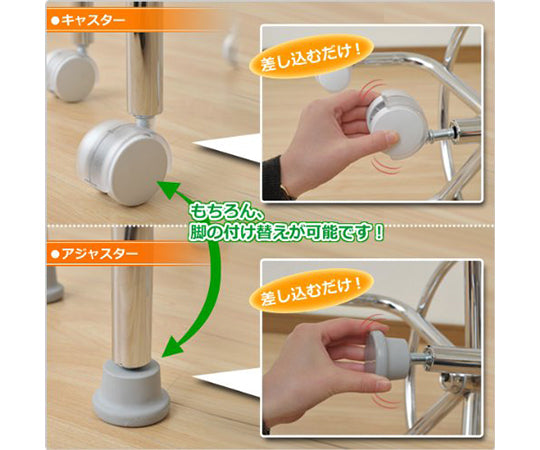 ●キャスター

差し込むだけ！

もちろん、
脚の付け替えが可能です！

●アジャスター

差し込むだけ！