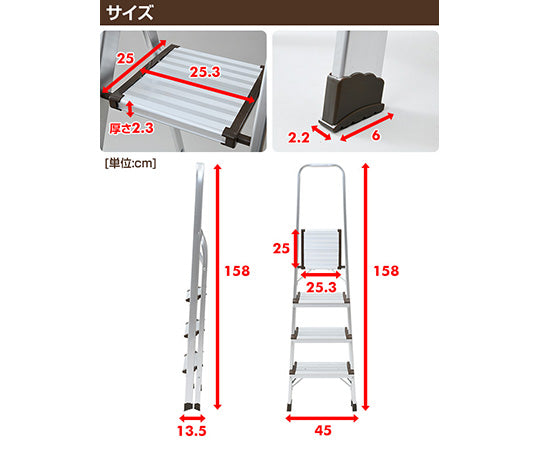 サイズ

25

25.3

厚さ2.3

2.2

6

[単位:cm]

158

13.5

25

25.3

158

45