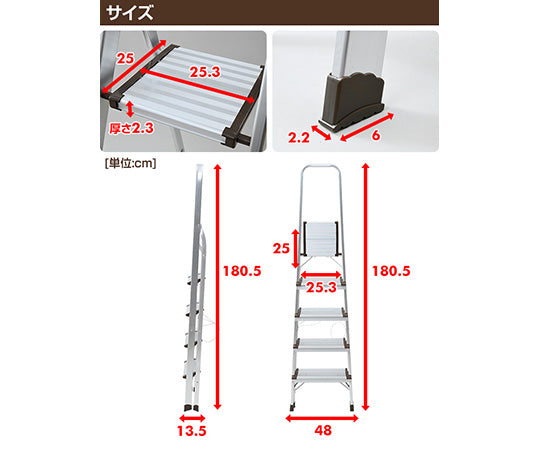 サイズ

25
25.3
厚さ2.3

2.2
6

[単位:cm]

180.5
13.5

25
25.3
180.5
48