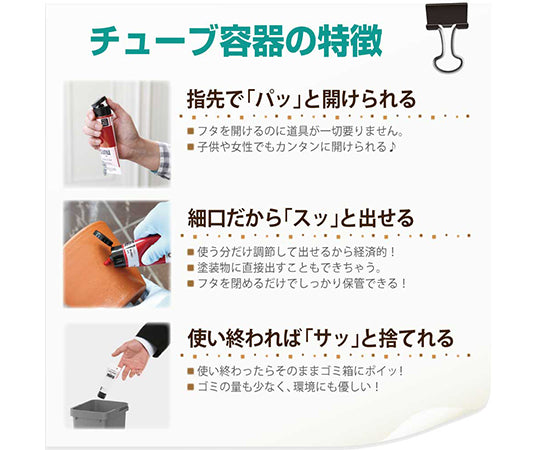 チューブ容器の特徴

指先で「パッ」と開けられる

■ フタを開けるのに道具が一切要りません。
■ 子供や女性でもカンタンに開けられる♪

細口だから「スッ」と出せる

■ 使う分だけ調節して出せるから経済的！
■ 塗装物に直接出すこともできちゃう。
■ フタを閉めるだけでしっかり保管できる！

使い終われば「サッ」と捨てれる

■ 使い終わったらそのままゴミ箱にポイッ！
■ ゴミの量も少なく、環境にも優しい！