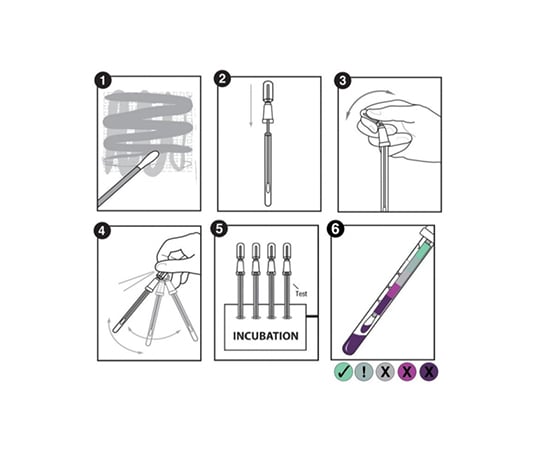 1

2

3

4

5

Test

INCUBATION

6

✓ ! X X X