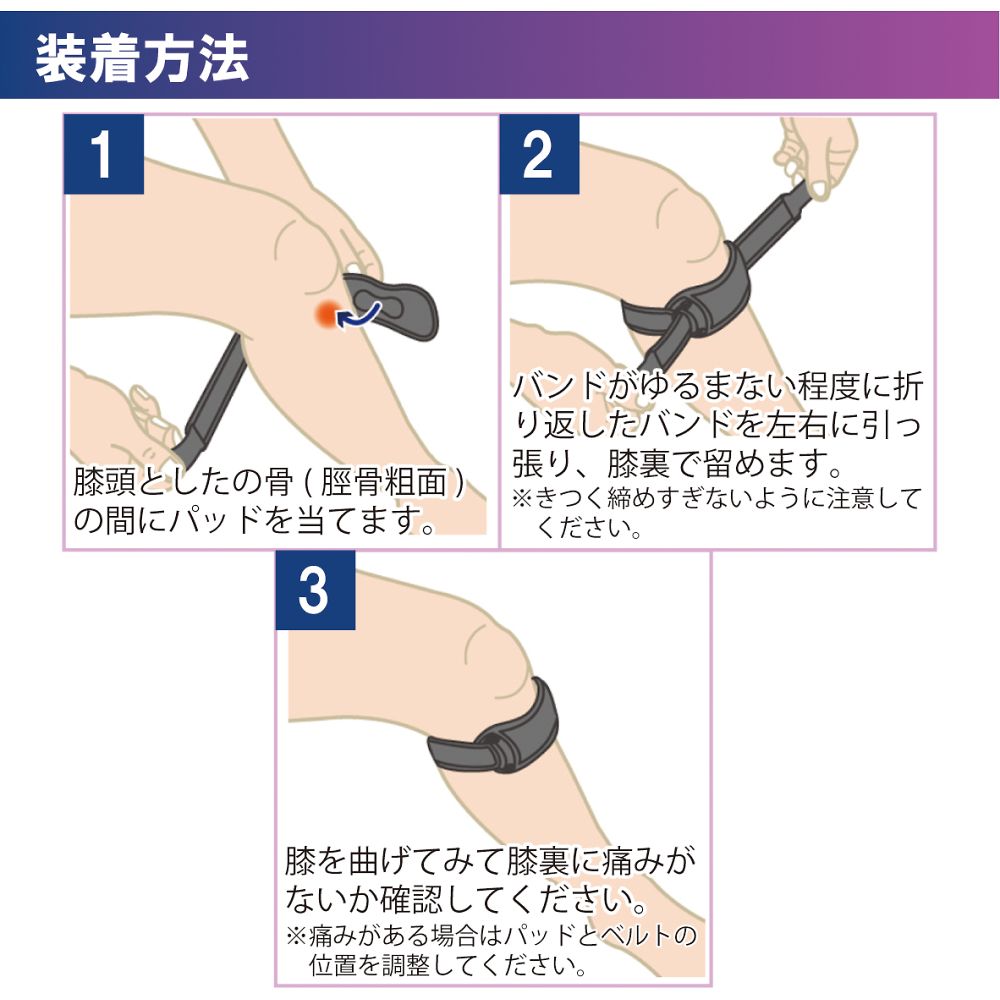 装着方法

1

膝頭としたの骨(脛骨粗面)の間にパッドを当てます。

2

バンドがゆるまない程度に折り返したバンドを左右に引っ張り、膝裏で留めます。
※きつく締めすぎないように注意してください。

3

膝を曲げてみて膝裏に痛みがないか確認してください。
※痛みがある場合はパッドとベルトの位置を調整してください。