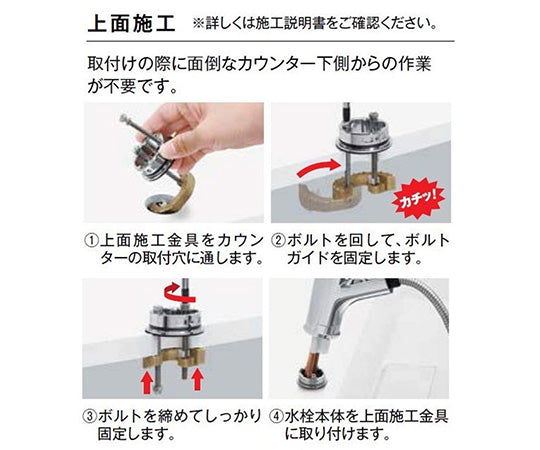 上面施工 ※詳しくは施工説明書をご確認ください。

取付けの際に面倒なカウンター下側からの作業が不要です。

カチッ!

①上面施工金具をカウンターの取付穴に通します。

②ボルトを回して、ボルトガイドを固定します。

③ボルトを締めてしっかり固定します。

④水栓本体を上面施工金具に取り付けます。