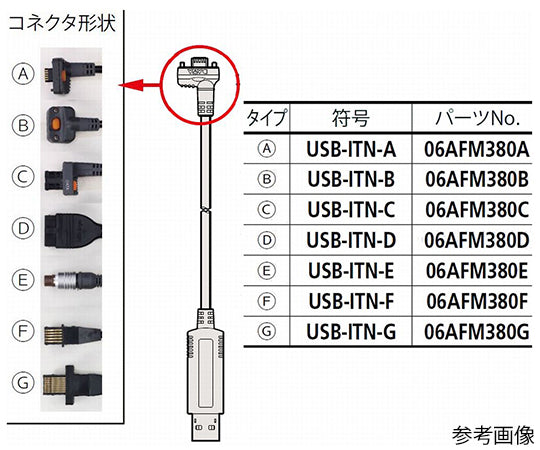 コネクタ形状

Ⓐ
Ⓑ
Ⓒ
Ⓓ
Ⓔ
Ⓕ
Ⓖ

| タイプ | 符号 | パーツNo. |
|---|---|---|
| Ⓐ | USB-ITN-A | 06AFM380A |
| Ⓑ | USB-ITN-B | 06AFM380B |
| Ⓒ | USB-ITN-C | 06AFM380C |
| Ⓓ | USB-ITN-D | 06AFM380D |
| Ⓔ | USB-ITN-E | 06AFM380E |
| Ⓕ | USB-ITN-F | 06AFM380F |
| Ⓖ | USB-ITN-G | 06AFM380G |

参考画像