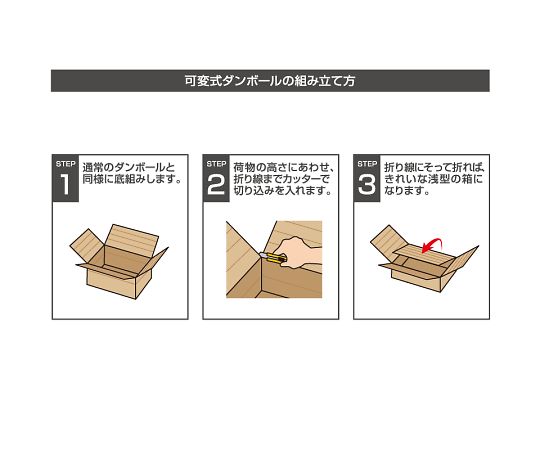 可変式ダンボールの組み立て方

STEP 1
通常のダンボールと同様に底組みします。

STEP 2
荷物の高さにあわせ、折り線までカッターで切り込みを入れます。

STEP 3
折り線にそって折れば、きれいな浅型の箱になります。