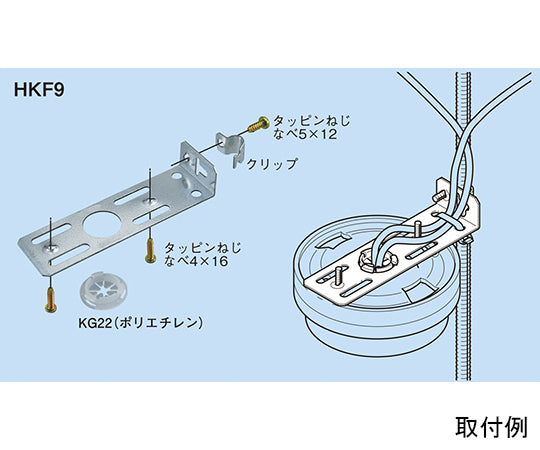 HKF9

タッピンねじ
なべ5×12

クリップ

タッピンねじ
なべ4×16

KG22(ポリエチレン)

取付例