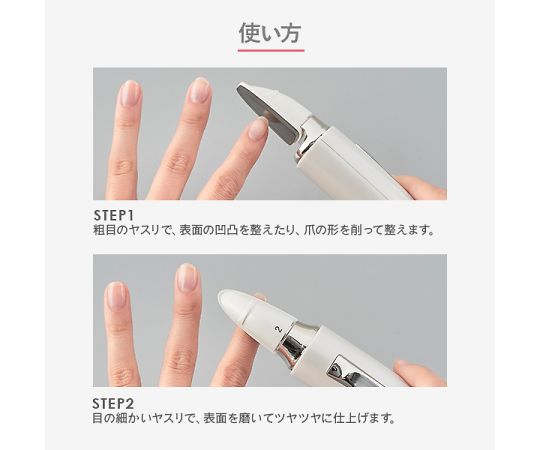 使い方

STEP1
粗目のヤスリで、表面の凹凸を整えたり、爪の形を削って整えます。

2

STEP2
目の細かいヤスリで、表面を磨いてツヤツヤに仕上げます。