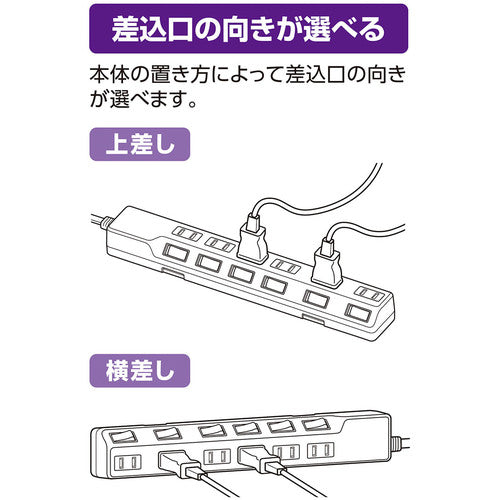 差込口の向きが選べる

本体の置き方によって差込口の向きが選べます。

上差し

横差し