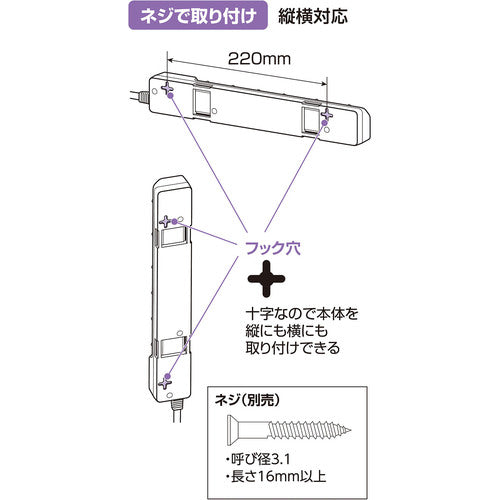 ネジで取り付け 縦横対応

220mm

フック穴

十字なので本体を縦にも横にも取り付けできる

ネジ(別売)

・呼び径3.1
・長さ16mm以上