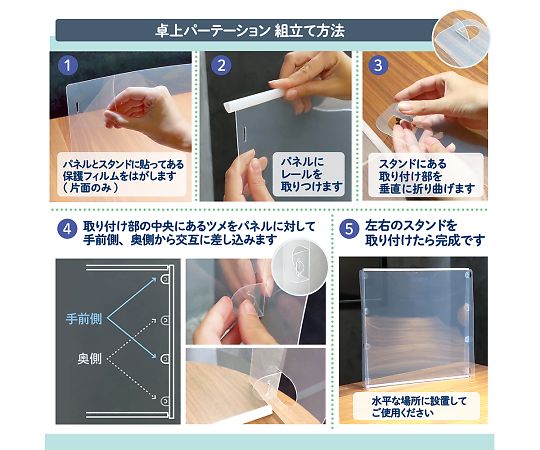 卓上パーテーション 組立て方法

1
パネルとスタンドに貼ってある保護フィルムをはがします（片面のみ）

2
パネルにレールを取りつけます

3
スタンドにある取り付け部を垂直に折り曲げます

4
取り付け部の中央にあるツメをパネルに対して手前側、奥側から交互に差し込みます

手前側
奥側

5
左右のスタンドを取り付けたら完成です

水平な場所に設置してご使用ください