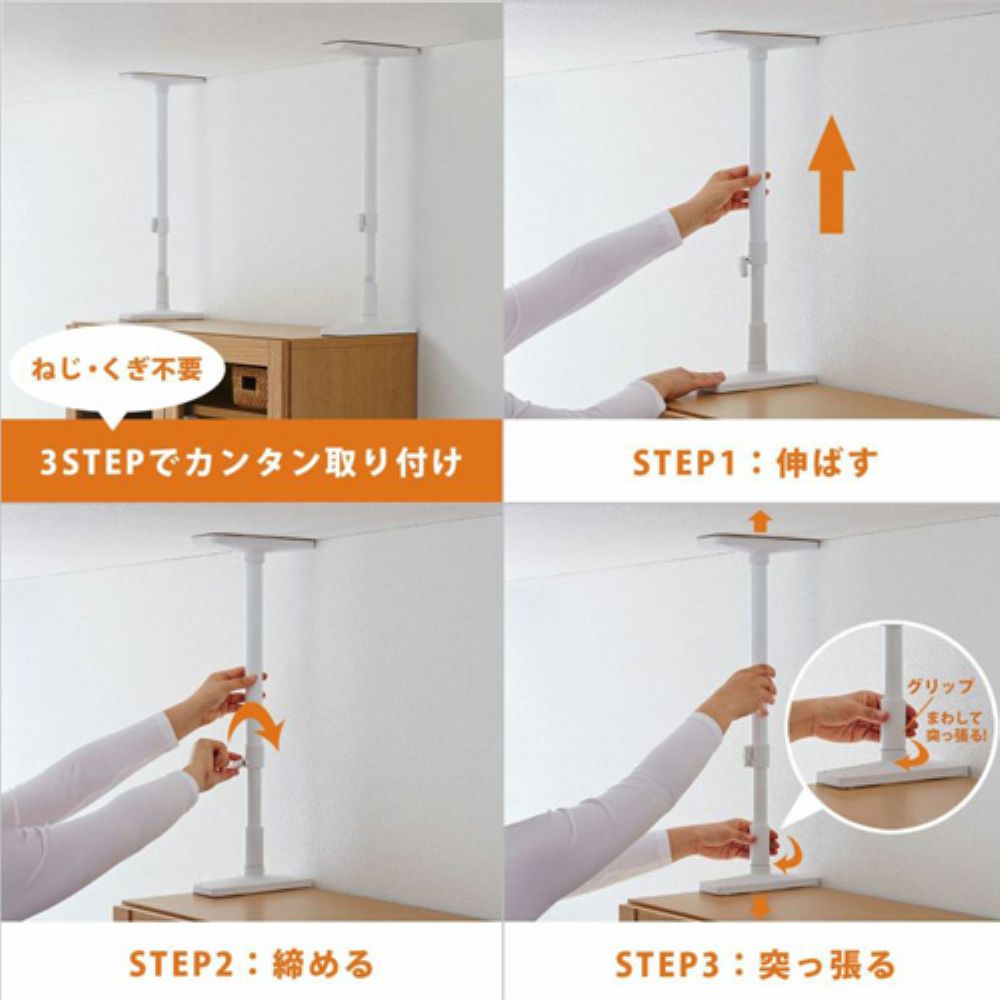 ねじ・くぎ不要

3STEPでカンタン取り付け

STEP1：伸ばす

STEP2：締める

グリップ
まわして突っ張る!

STEP3：突っ張る