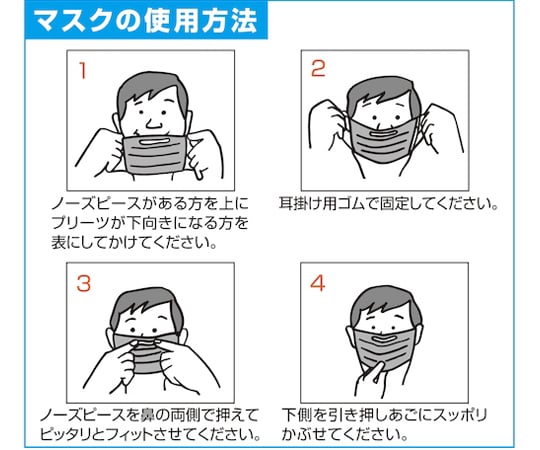 マスクの使用方法

1

ノーズピースがある方を上に
プリーツが下向きになる方を
表にしてかけてください。

2

耳掛け用ゴムで固定してください。

3

ノーズピースを鼻の両側で押えて
ピッタリとフィットさせてください。

4

下側を引き押しあごにスッポリ
かぶせてください。