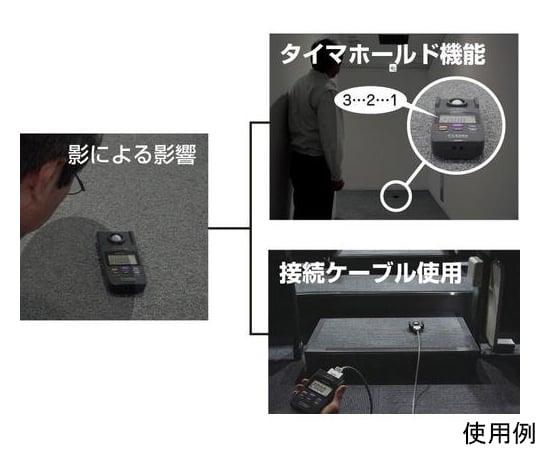 影による影響

タイマホールド機能

3…2…1

接続ケーブル使用

使用例