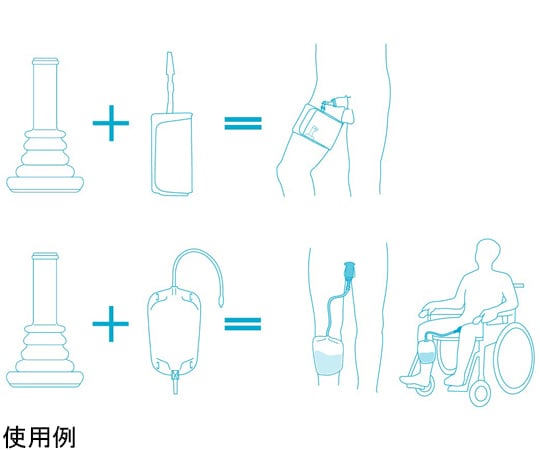 使用例