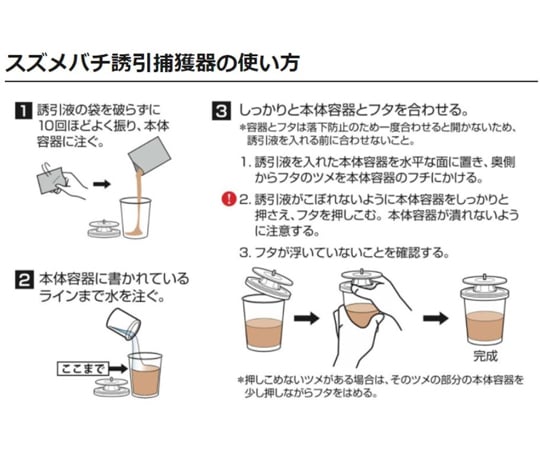 スズメバチ誘引捕獲器の使い方

1 誘引液の袋を破らずに10回ほどよく振り、本体容器に注ぐ。

2 本体容器に書かれているラインまで水を注ぐ。

ここまで

3 しっかりと本体容器とフタを合わせる。
＊容器とフタは落下防止のため一度合わせると開かないため、誘引液を入れる前に合わせないこと。

1. 誘引液を入れた本体容器を水平な面に置き、奥側からフタのツメを本体容器のフチにかける。

! 2. 誘引液がこぼれないように本体容器をしっかりと押さえ、フタを押しこむ。本体容器が潰れないように注意する。

3. フタが浮いていないことを確認する。

完成

＊押しこめないツメがある場合は、そのツメの部分の本体容器を少し押しながらフタをはめる。