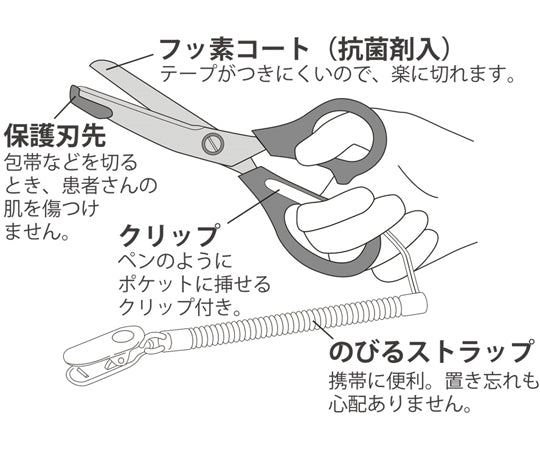 フッ素コート（抗菌剤入）
テープがつきにくいので、楽に切れます。

保護刃先
包帯などを切るとき、患者さんの肌を傷つけません。

クリップ
ペンのようにポケットに挿せるクリップ付き。

のびるストラップ
携帯に便利。置き忘れも心配ありません。