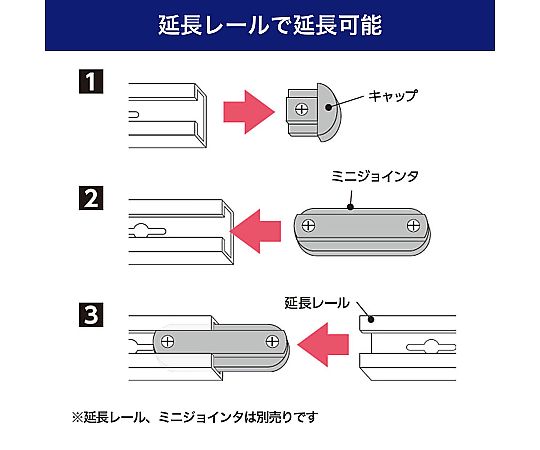 延長レールで延長可能

1

キャップ

2

ミニジョインタ

3

延長レール

※延長レール、ミニジョインタは別売りです