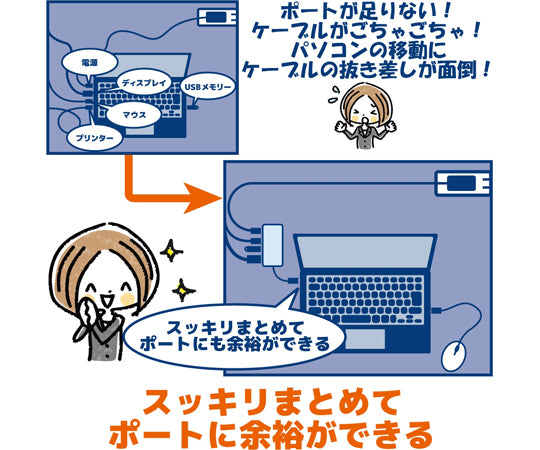 電源
ディスプレイ
USBメモリー
マウス
プリンター

ポートが足りない！
ケーブルがごちゃごちゃ！
パソコンの移動に
ケーブルの抜き差しが面倒！

スッキリまとめて
ポートにも余裕ができる

スッキリまとめて
ポートに余裕ができる