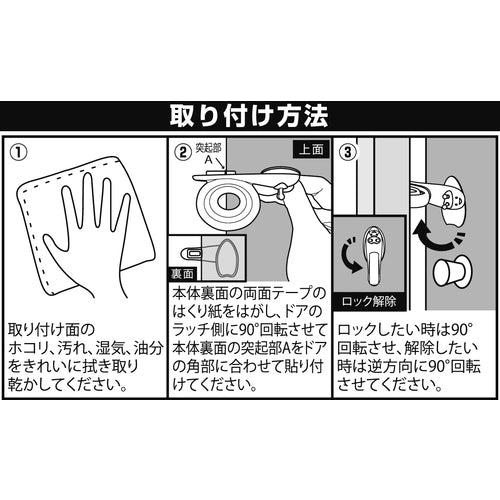 取り付け方法

①

取り付け面のホコリ、汚れ、湿気、油分をきれいに拭き取り乾かしてください。

②

突起部A

上面

裏面

本体裏面の両面テープのはくり紙をはがし、ドアのラッチ側に90°回転させて本体裏面の突起部Aをドアの角部に合わせて貼り付けてください。

③

ロック解除

ロックしたい時は90°回転させ、解除したい時は逆方向に90°回転させてください。