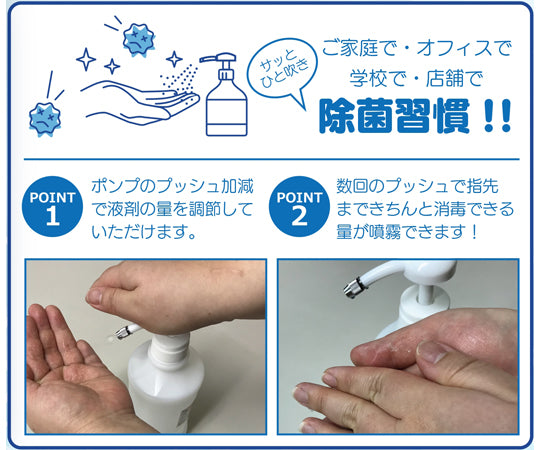 サッと
ひと吹き

ご家庭で・オフィスで
学校で・店舗で
除菌習慣!!

POINT 1
ポンプのプッシュ加減で液剤の量を調節していただけます。

POINT 2
数回のプッシュで指先まできちんと消毒できる量が噴霧できます!