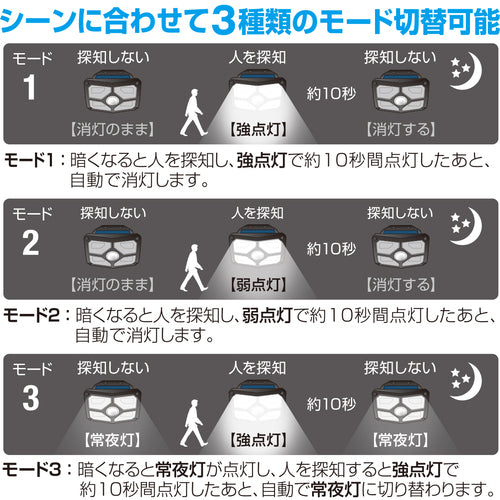 シーンに合わせて3種類のモード切替可能

モード
1
探知しない
【消灯のまま】
人を探知
【強点灯】
約10秒
探知しない
【消灯する】

モード1：暗くなると人を探知し、強点灯で約10秒間点灯したあと、自動で消灯します。

モード
2
探知しない
【消灯のまま】
人を探知
【弱点灯】
約10秒
探知しない
【消灯する】

モード2：暗くなると人を探知し、弱点灯で約10秒間点灯したあと、自動で消灯します。

モード
3
探知しない
【常夜灯】
人を探知
【強点灯】
約10秒
探知しない
【常夜灯】

モード3：暗くなると常夜灯が点灯し、人を探知すると強点灯で約10秒間点灯したあと、自動で常夜灯に切り替わります。