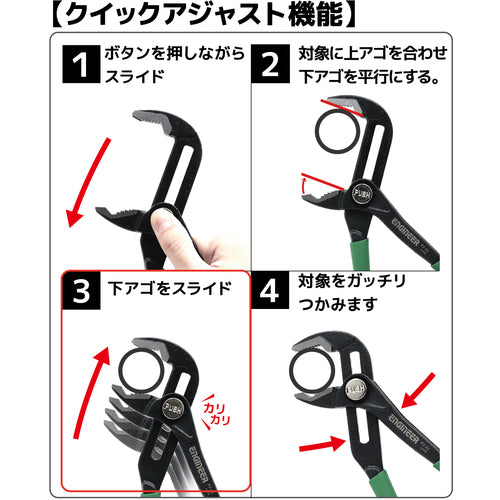 【クイックアジャスト機能】

1 ボタンを押しながらスライド

2 対象に上アゴを合わせ下アゴを平行にする。

PUSH

ENGINEER

3 下アゴをスライド

PUSH

カリカリ

ENGINEER

4 対象をガッチリつかみます

PUSH

ENGINEER