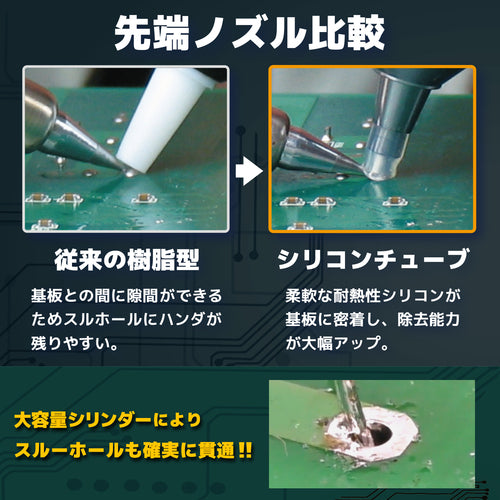 先端ノズル比較

従来の樹脂型

基板との間に隙間ができるためスルホールにハンダが残りやすい。

シリコンチューブ

柔軟な耐熱性シリコンが基板に密着し、除去能力が大幅アップ。

大容量シリンダーにより
スルーホールも確実に貫通!!