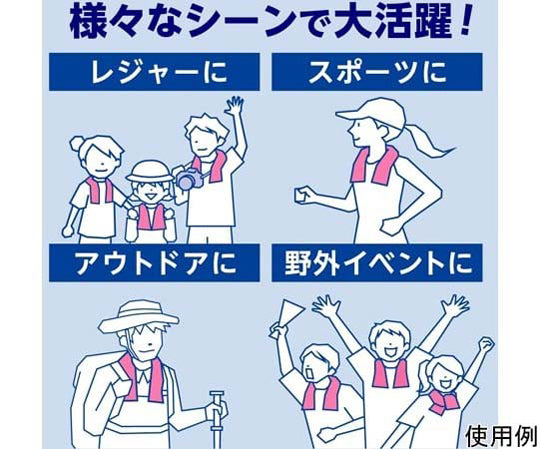 様々なシーンで大活躍！

レジャーに

スポーツに

アウトドアに

野外イベントに

使用例