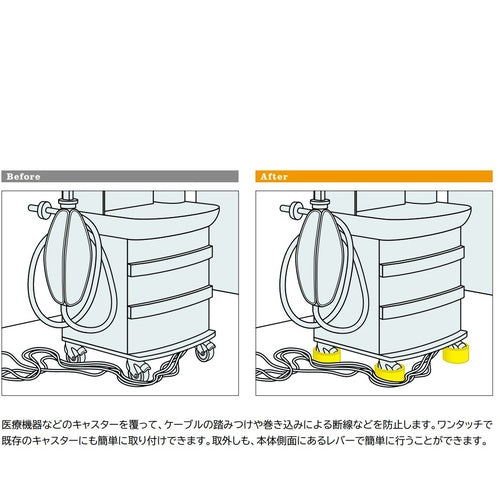 Before

After

医療機器などのキャスターを覆って、ケーブルの踏みつけや巻き込みによる断線などを防止します。ワンタッチで既存のキャスターにも簡単に取り付けできます。取外しも、本体側面にあるレバーで簡単に行うことができます。