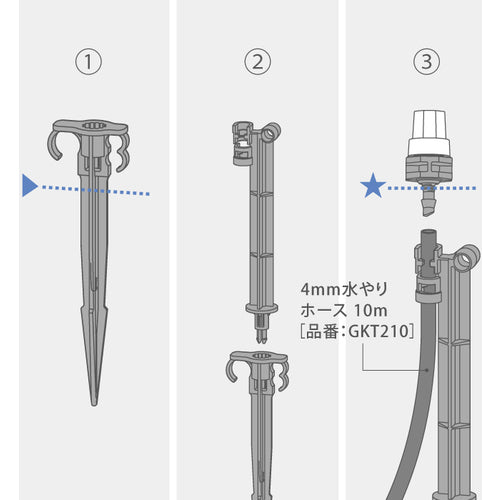 ①

②

③

4mm水やり
ホース 10m
［品番：GKT210］