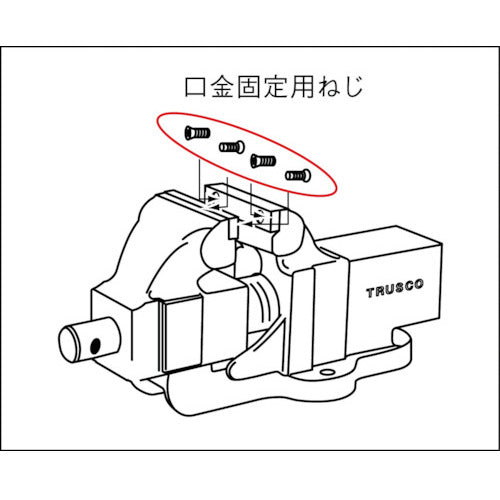 口金固定用ねじ

TRUSCO