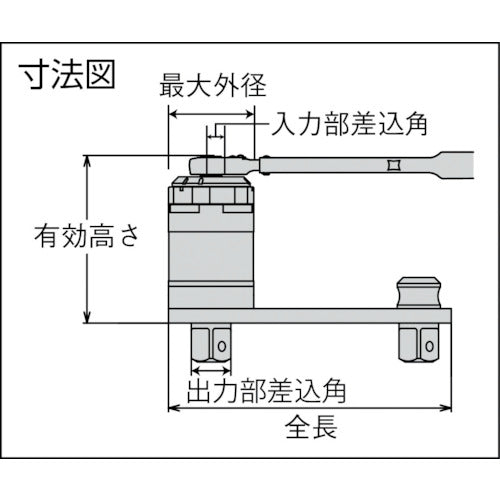 寸法図

最大外径

入力部差込角

有効高さ

出力部差込角

全長